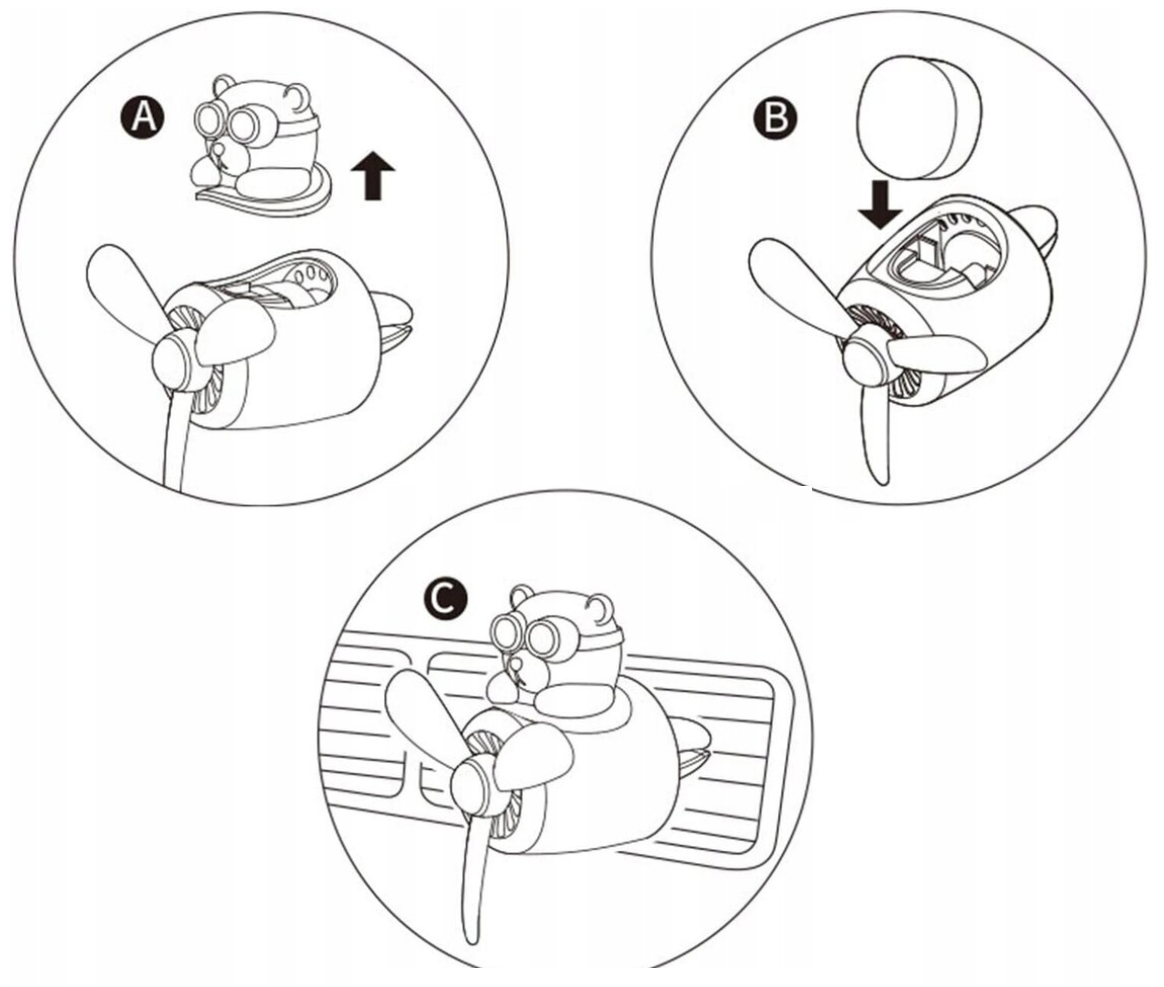 A

B

C